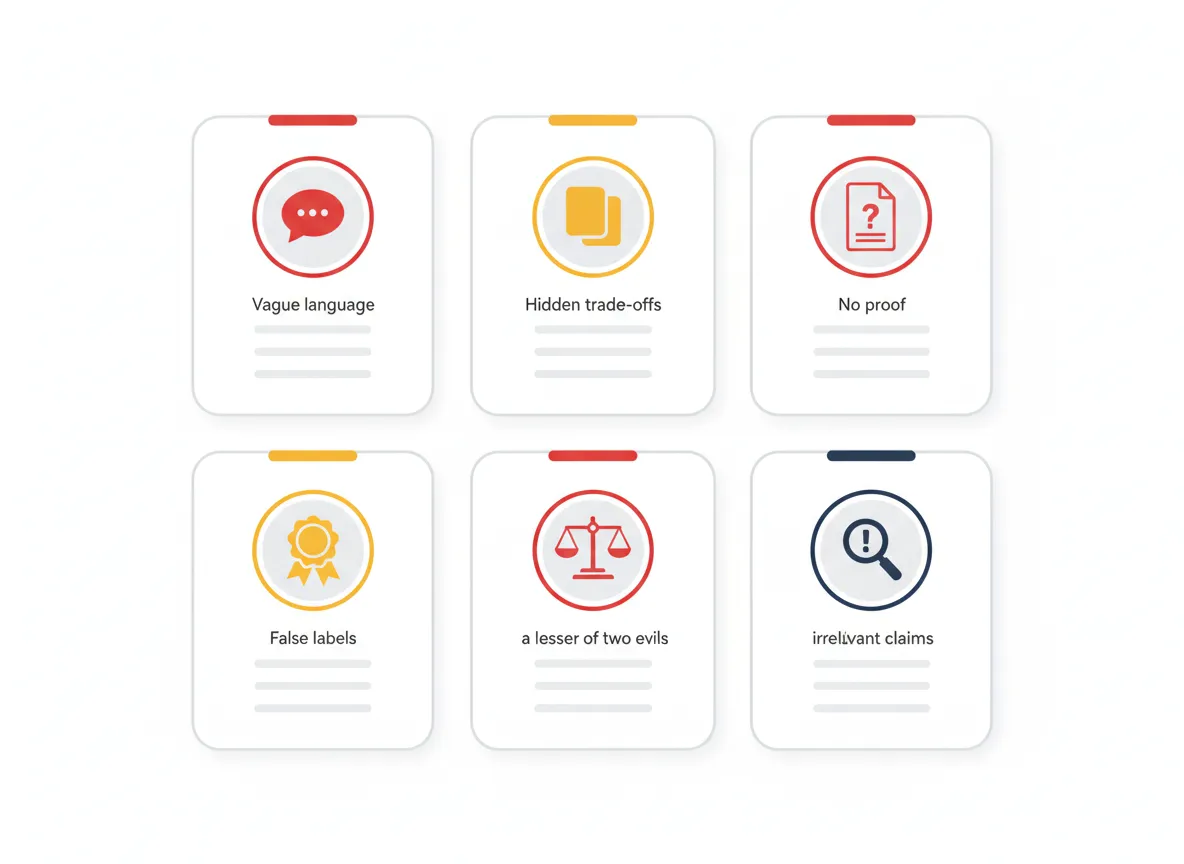 Vague language

Hidden trade-offs

No proof

False labels

a lesser of two evils

irrelivant claims